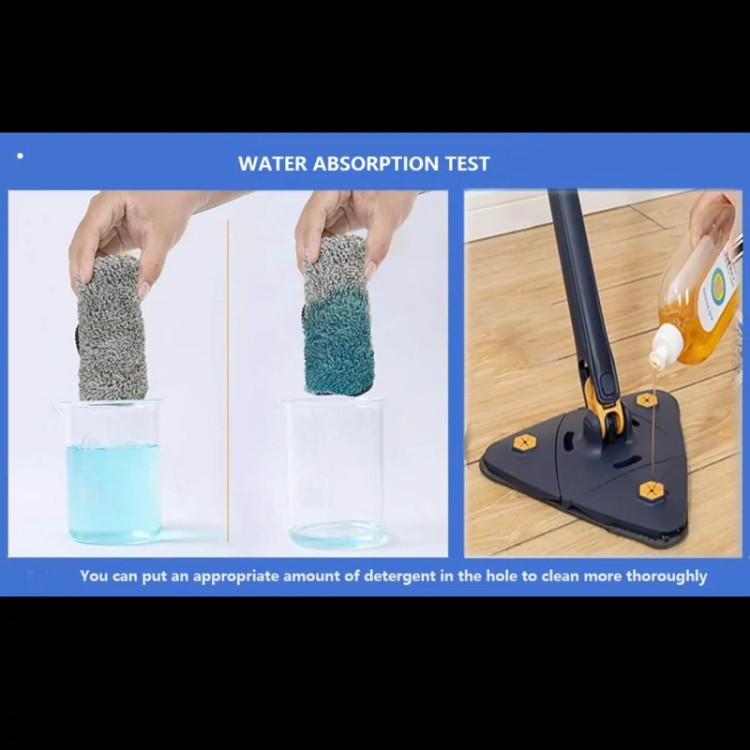 WATER ABSORPTION TEST

You can put an appropriate amount of detergent in the hole to clean more thoroughly